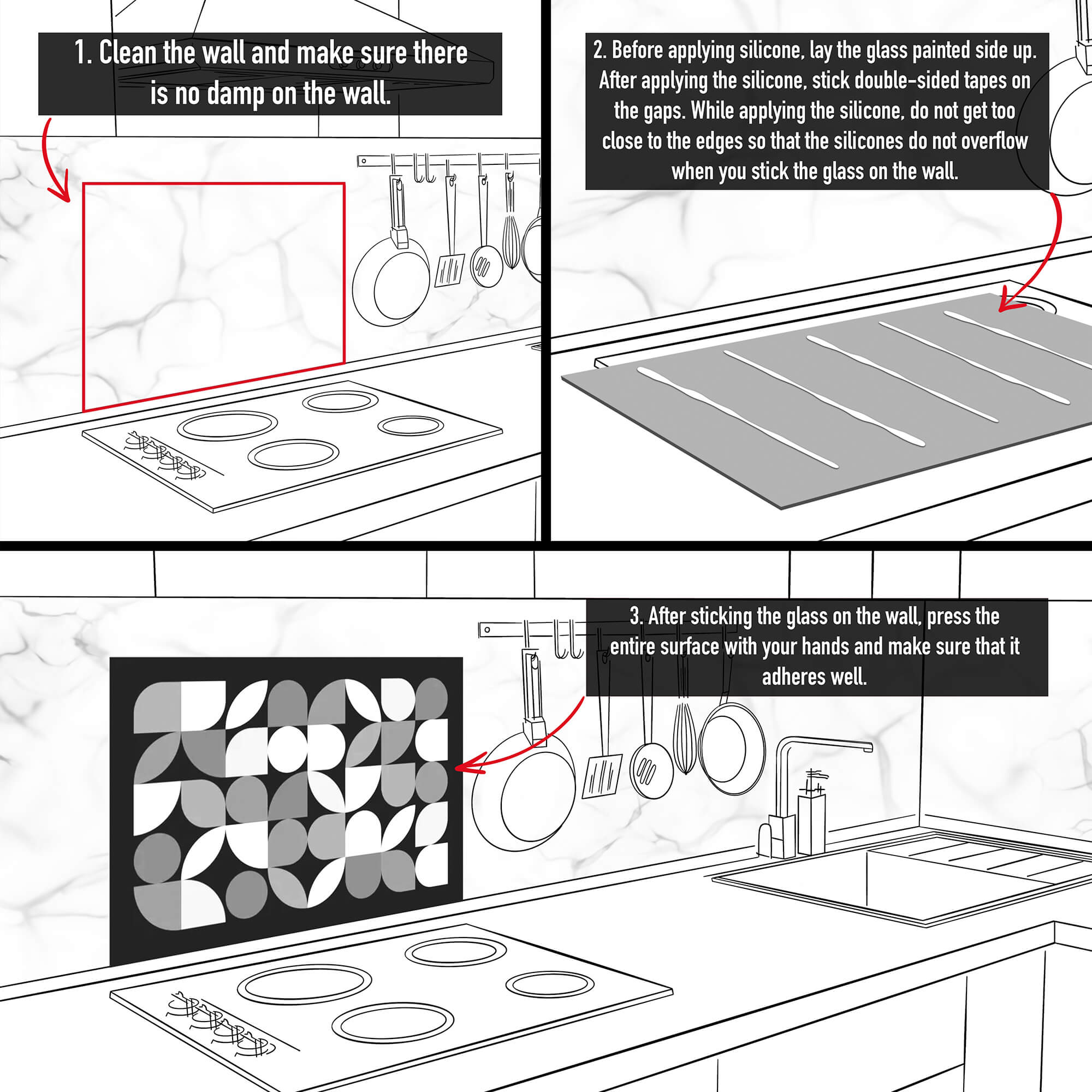 1. Clean the wall and make sure there is no damp on the wall.

2. Before applying silicone, lay the glass painted side up. After applying the silicone, stick double-sided tapes on the gaps. While applying the silicone, do not get too close to the edges so that the silicones do not overflow when you stick the glass on the wall.

3. After sticking the glass on the wall, press the entire surface with your hands and make sure that it adheres well.